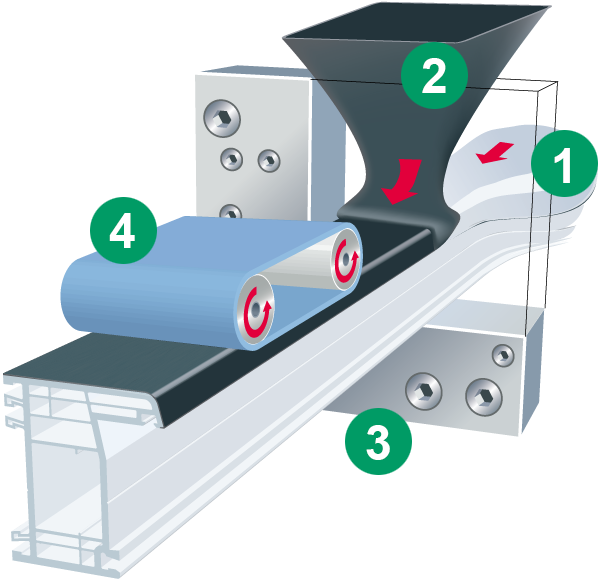 2
1
4
3