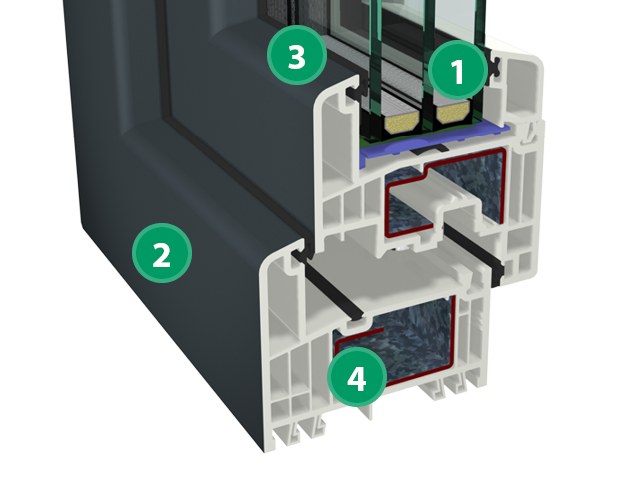 3
1
2
4